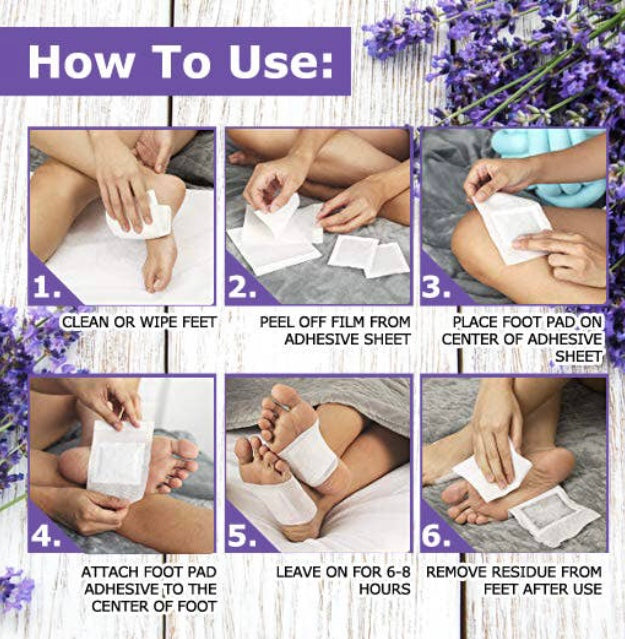 How To Use:

1.
CLEAN OR WIPE FEET

2.
PEEL OFF FILM FROM ADHESIVE SHEET

3.
PLACE FOOT PAD ON CENTER OF ADHESIVE SHEET

4.
ATTACH FOOT PAD ADHESIVE TO THE CENTER OF FOOT

5.
LEAVE ON FOR 6-8 HOURS

6.
REMOVE RESIDUE FROM FEET AFTER USE